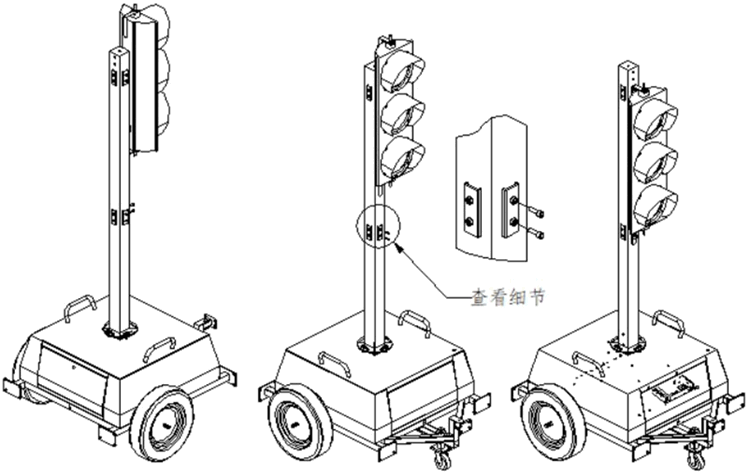 查看细节